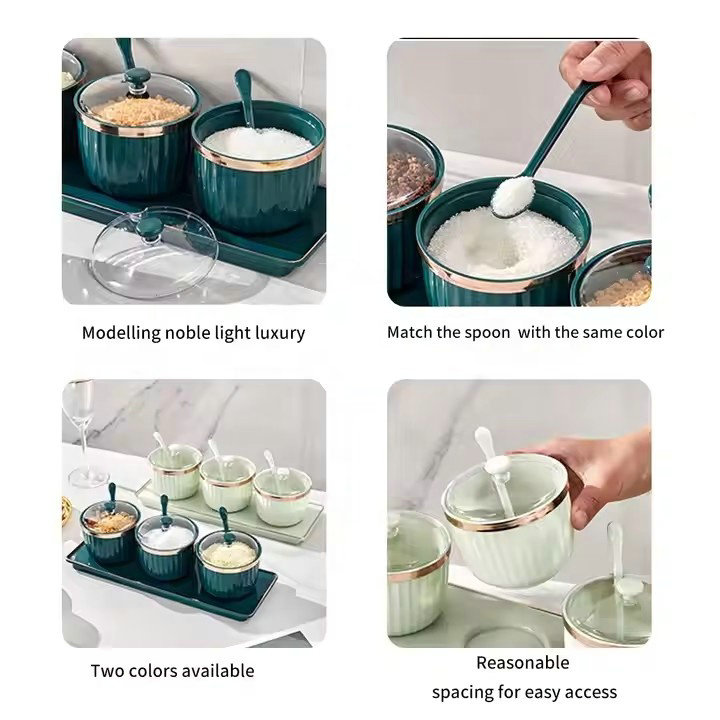 Modelling noble light luxury

Match the spoon  with the same color

Two colors available

Reasonable
spacing for easy access